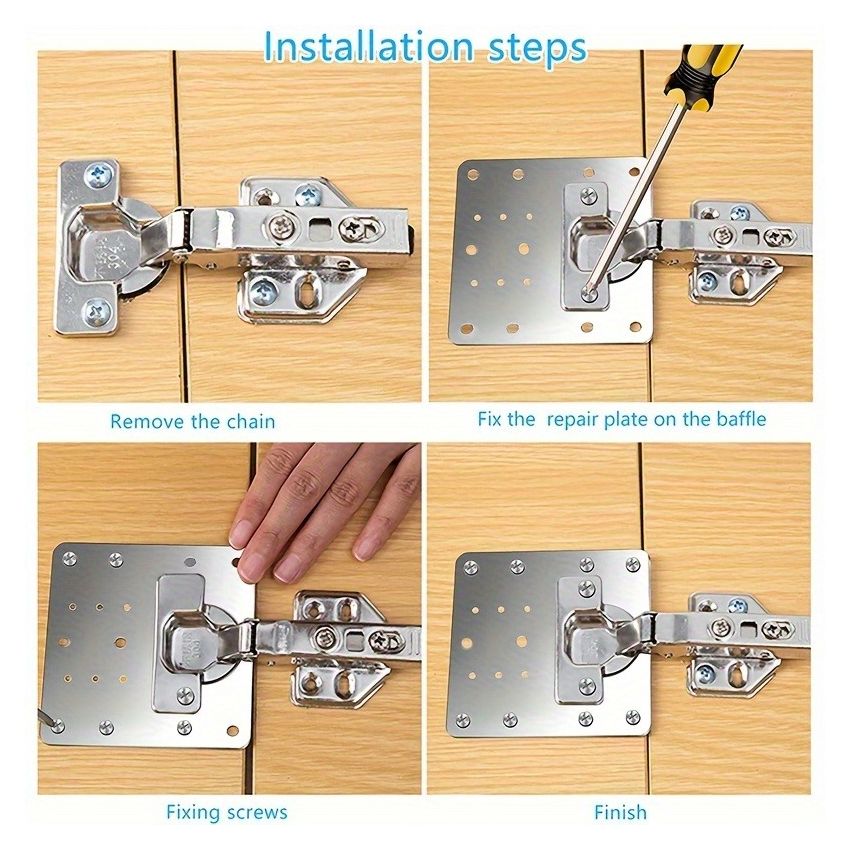 Installation steps

Remove the chain

Fix the repair plate on the baffle

Fixing screws

Finish