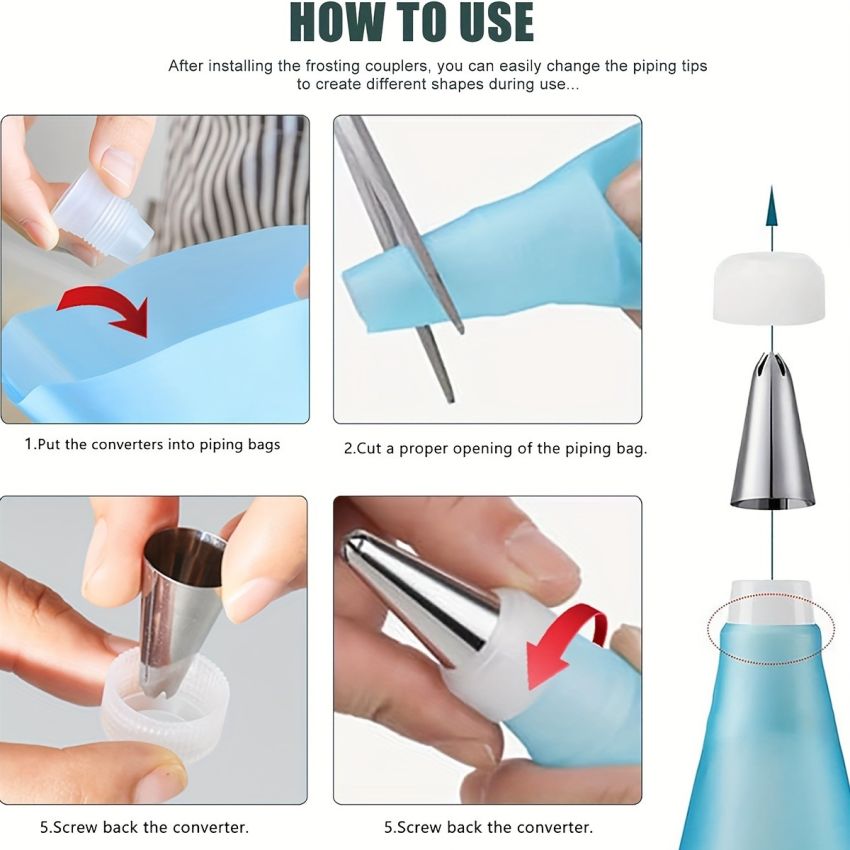 HOW TO USE

After installing the frosting couplers, you can easily change the piping tips to create different shapes during use...

1.Put the converters into piping bags

2.Cut a proper opening of the piping bag.

5.Screw back the converter.

5.Screw back the converter.