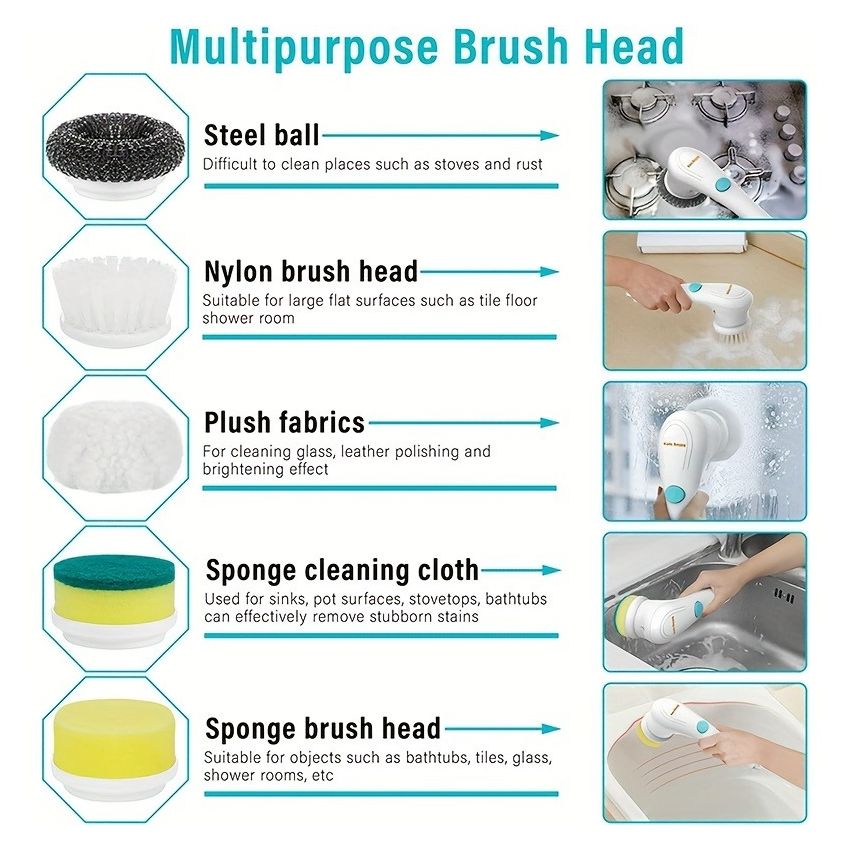 Multipurpose Brush Head

Steel ball
Difficult to clean places such as stoves and rust

Nylon brush head
Suitable for large flat surfaces such as tile floor shower room

Plush fabrics
For cleaning glass, leather polishing and brightening effect

Sponge cleaning cloth
Used for sinks, pot surfaces, stovetops, bathtubs can effectively remove stubborn stains

Sponge brush head
Suitable for objects such as bathtubs, tiles, glass, shower rooms, etc