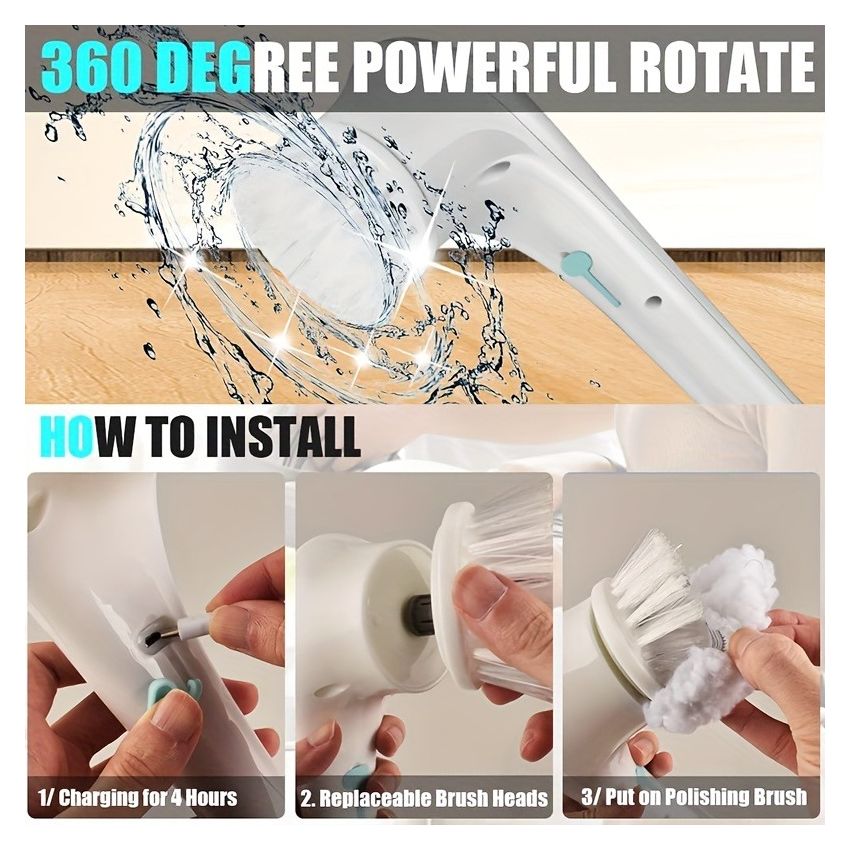 360 DEGREE POWERFUL ROTATE

HOW TO INSTALL

1/ Charging for 4 Hours

2. Replaceable Brush Heads

3/ Put on Polishing Brush