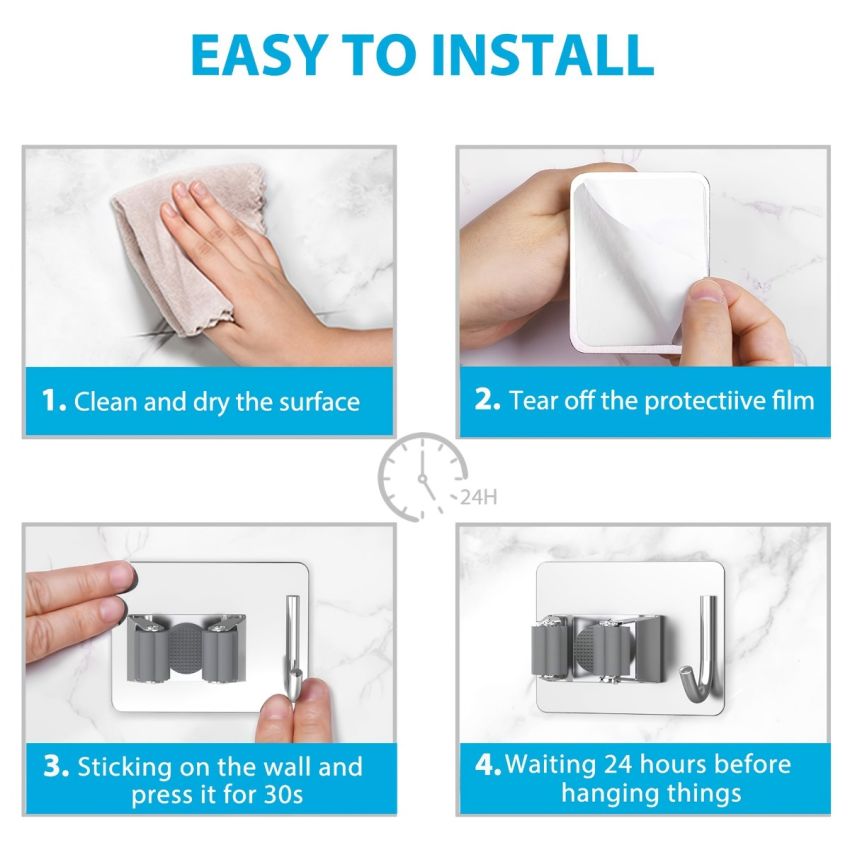 EASY TO INSTALL

1. Clean and dry the surface

2. Tear off the protectiive film

24H

3. Sticking on the wall and press it for 30s

4. Waiting 24 hours before hanging things