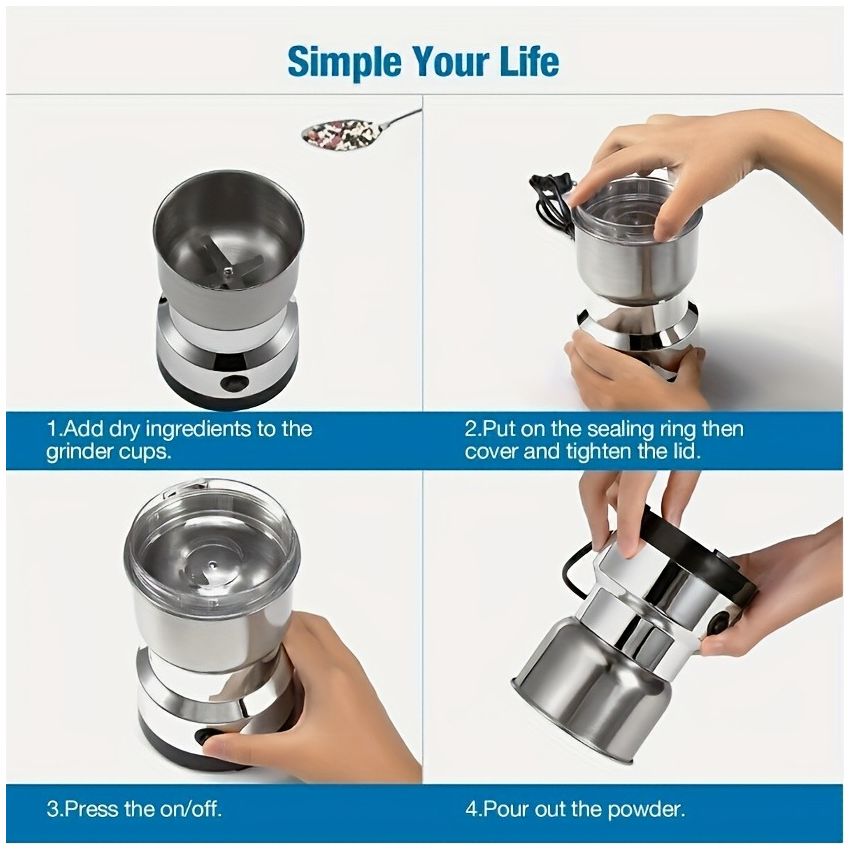 Simple Your Life

1.Add dry ingredients to the grinder cups.

2.Put on the sealing ring then cover and tighten the lid.

3.Press the on/off.

4.Pour out the powder.